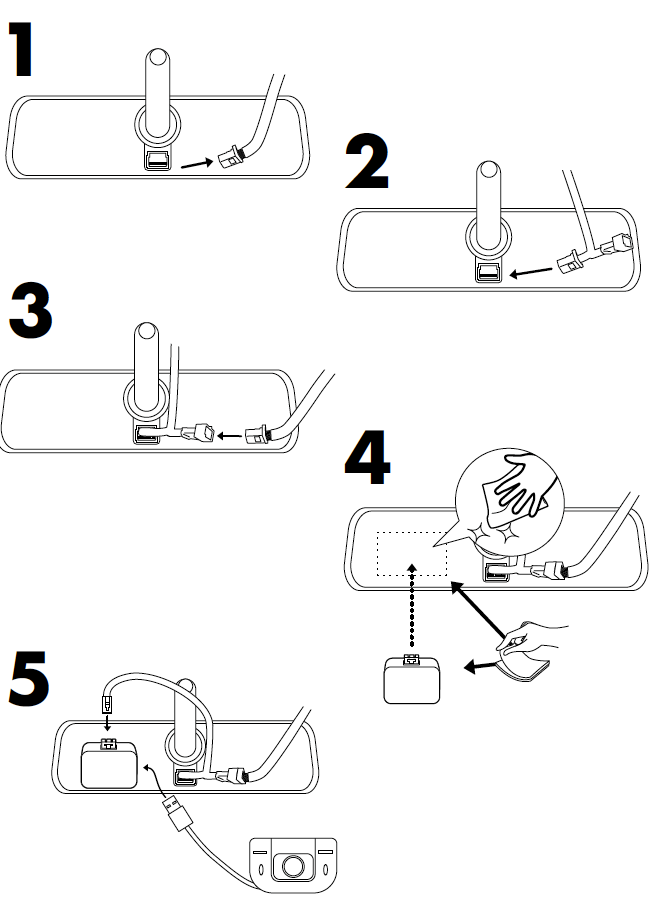 1

2

3

4

5